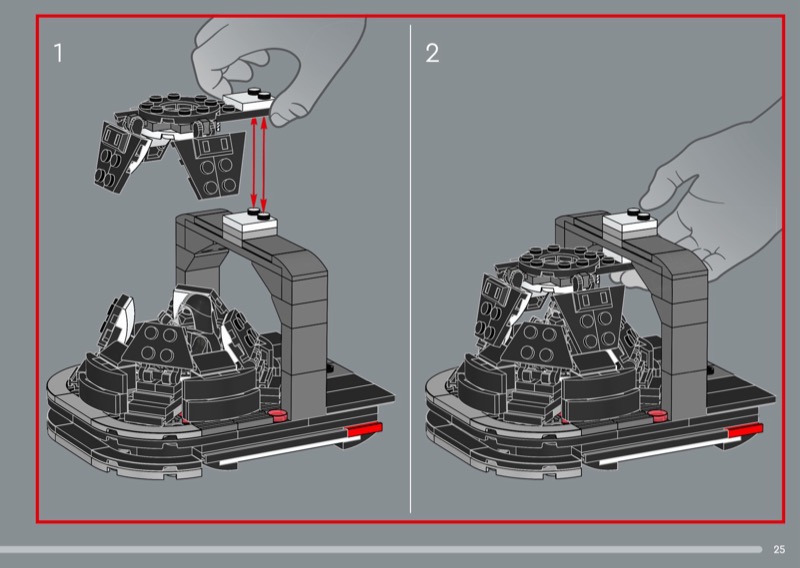 1

2

25