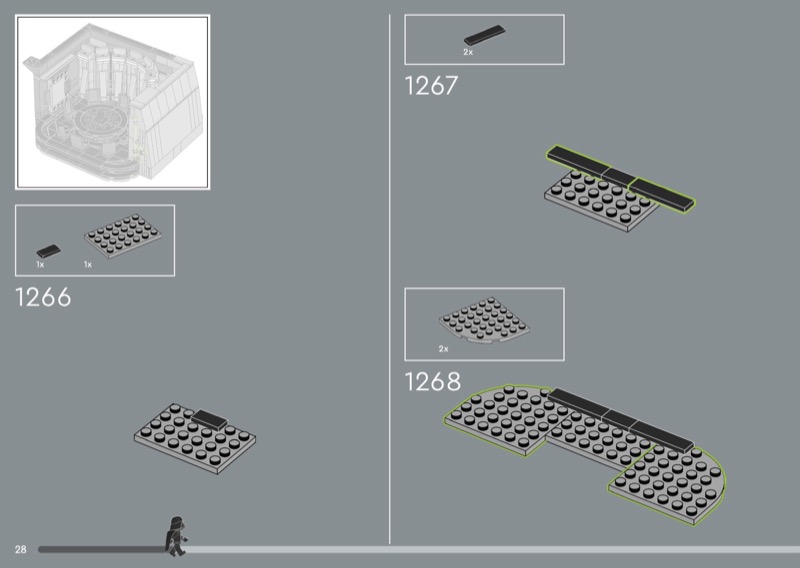 1x
1x
1266

2x
1267

2x
1268

28