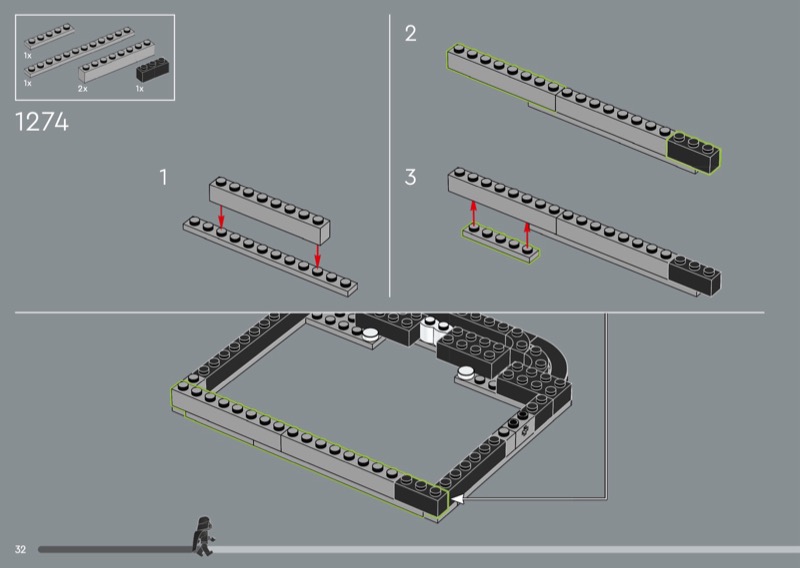 1x
1x
2x
1x
1274

1

2

3

32