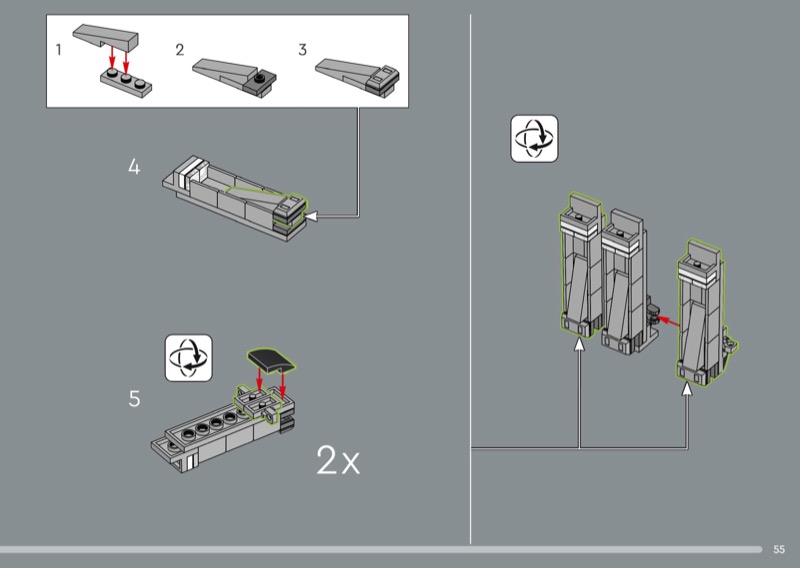 1
2
3
4
5
2x
55