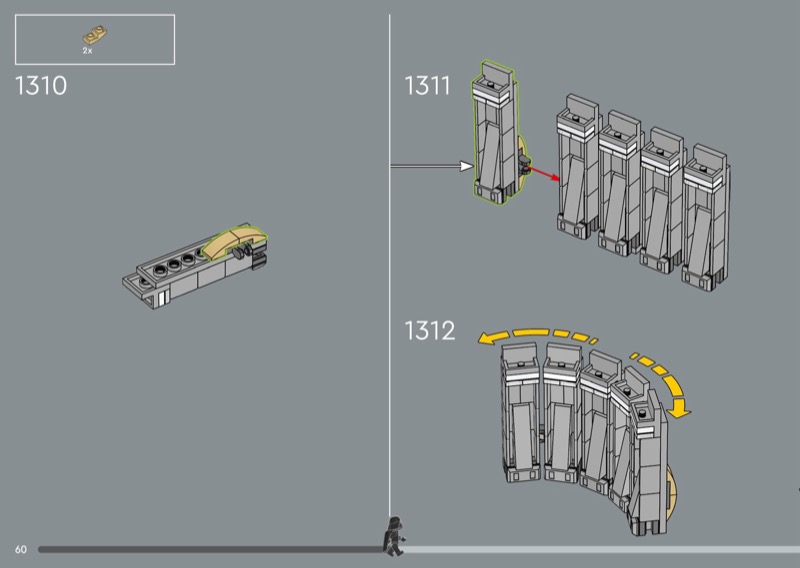 2x

1310

1311

1312

60