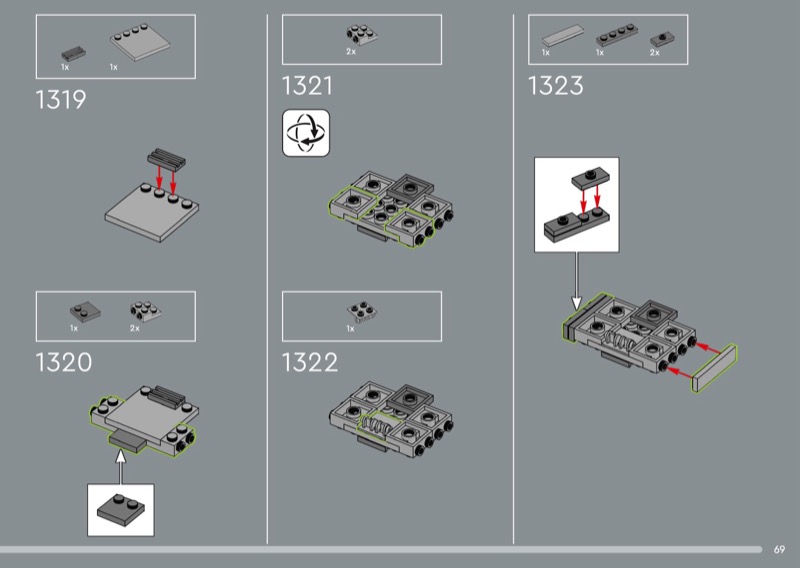 1x 1x

1319

1x 2x

1320

2x

1321

1x

1322

1x 1x 2x

1323

69