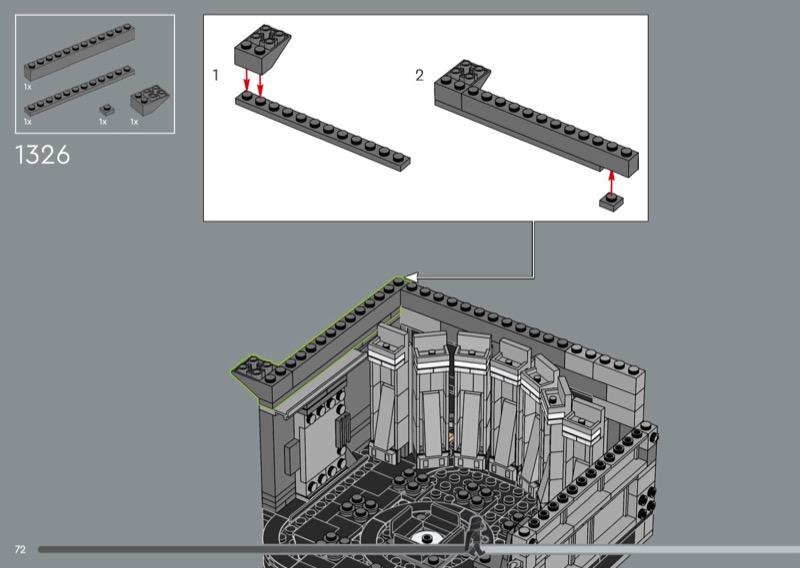 1x

1x

1x

1x

1326

1

2

72