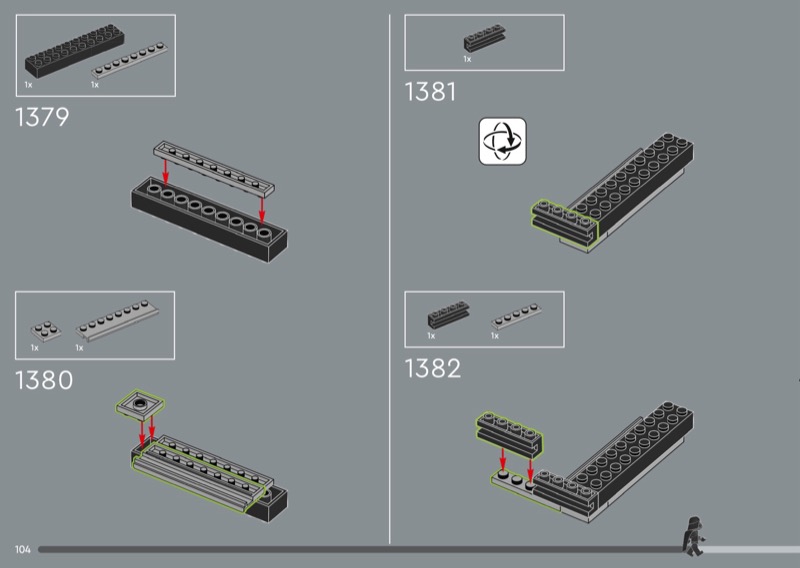 1x 1x

1379

1x 1x

1380

1x

1381

1x 1x

1382

104