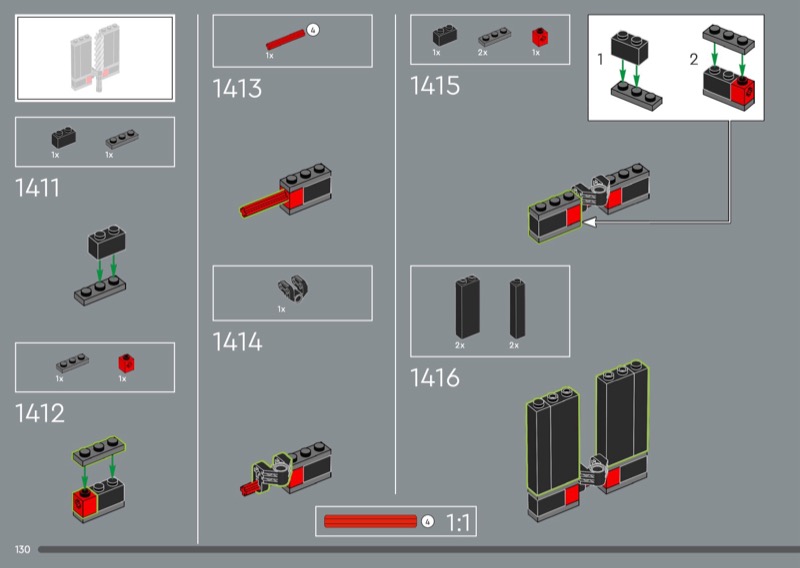 1x 1x

1411

1x 1x

1412

4
1x

1413

1x

1414

1x 2x 1x

1415

1 2

2x 2x

1416

4 1:1

130