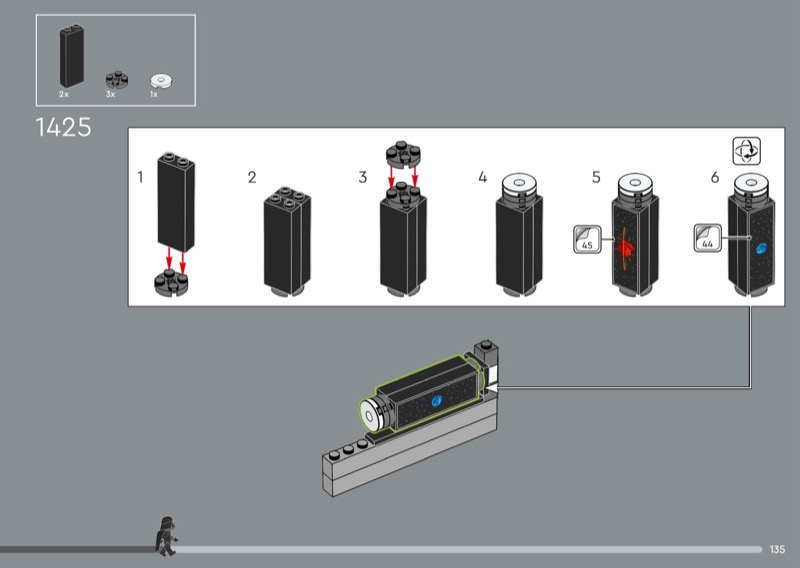 2x 3x 1x

1425

1

2

3

4

5

45

6

44

135