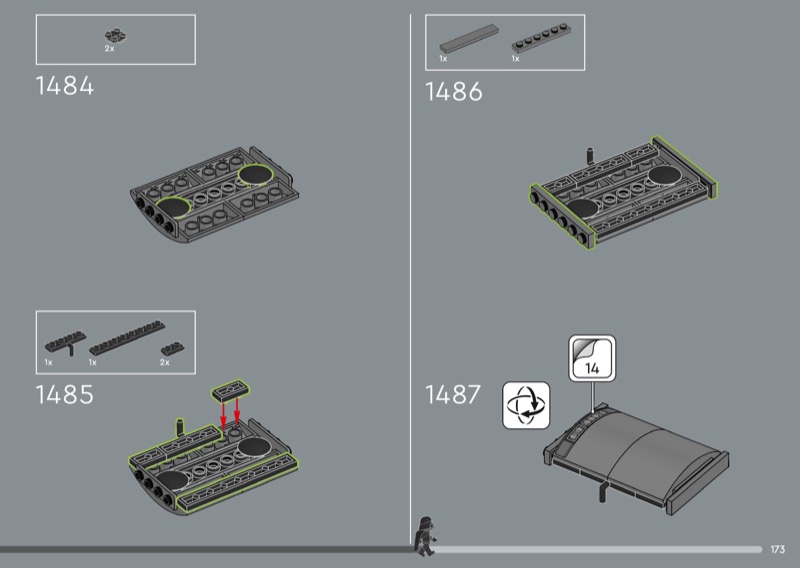 2x

1484

1x 1x 2x

1485

1x 1x

1486

14

1487

173