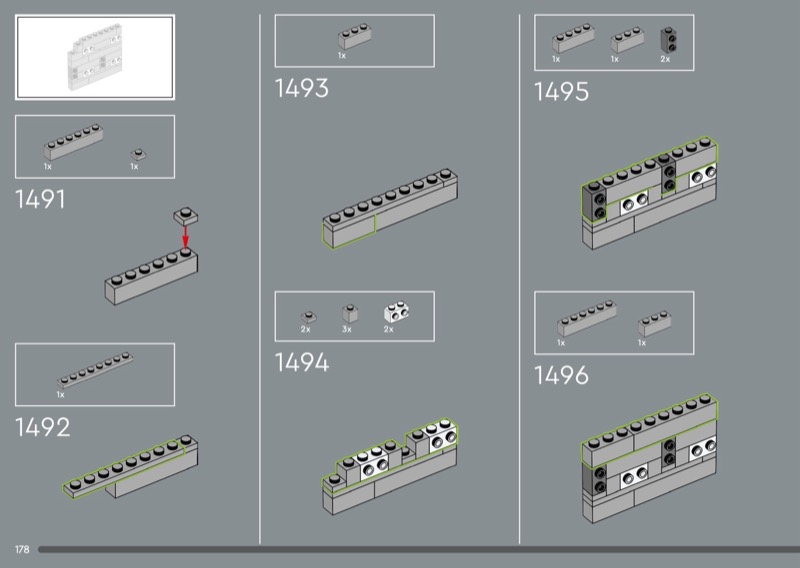 1x
1x
1491

1x
1492

1x
1493

2x
3x
2x
1494

1x
1x
2x
1495

1x
1x
1496

178