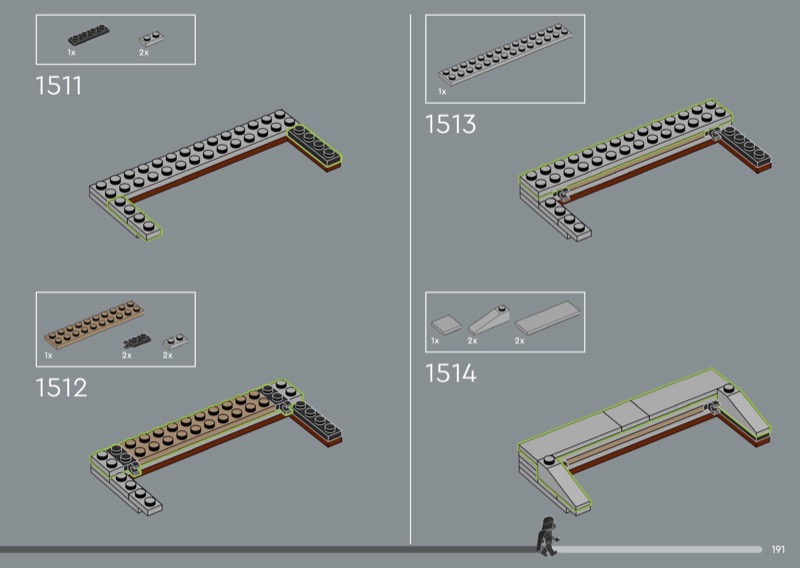 1x 2x

1511

1x 2x 2x

1512

1x

1513

1x 2x 2x

1514

191