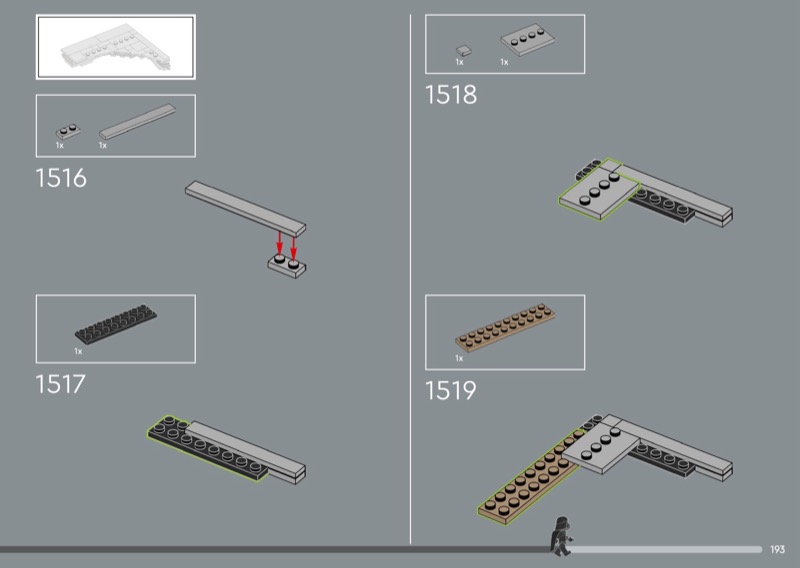 1x 1x

1516

1x

1517

1x 1x

1518

1x

1519

193