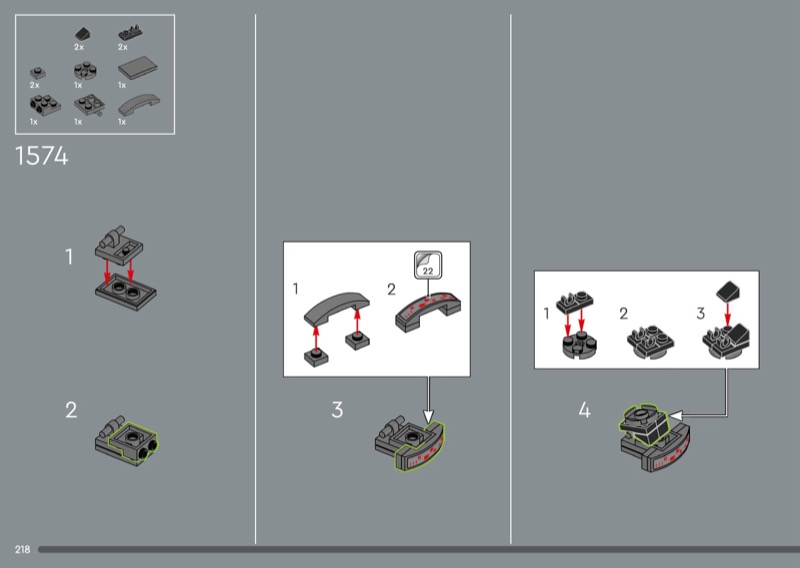 2x
2x
2x
1x
1x
1x
1x
1x

1574

1

2

1
2
22

3

1
2
3

4

218