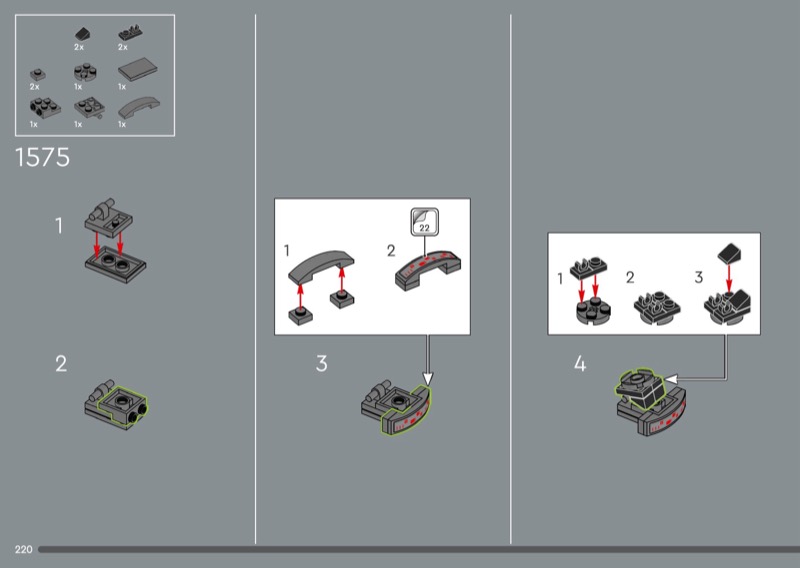 2x 2x
2x 1x 1x
1x 1x 1x

1575

1

2

1 2

22

3

1 2 3

4

220