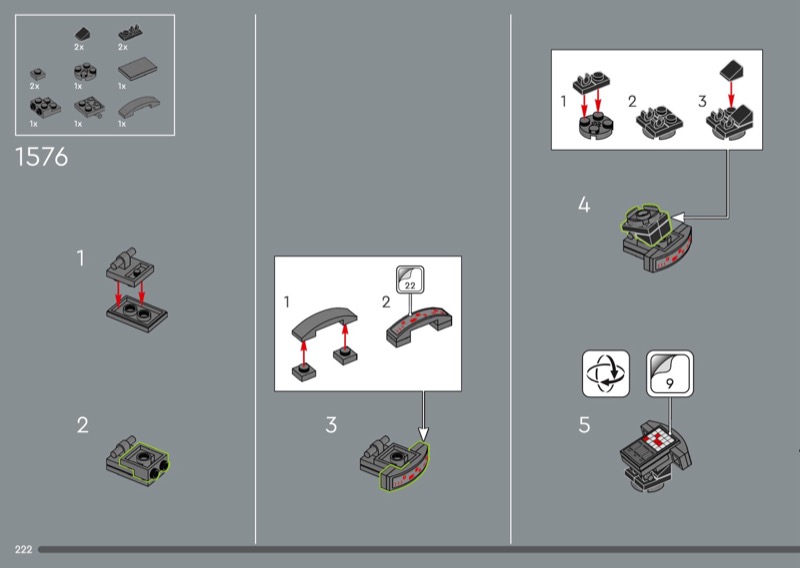 2x 2x
2x 1x 1x
1x 1x 1x

1576

1

2

1 2
22

3

1 2 3

4

9

5

222