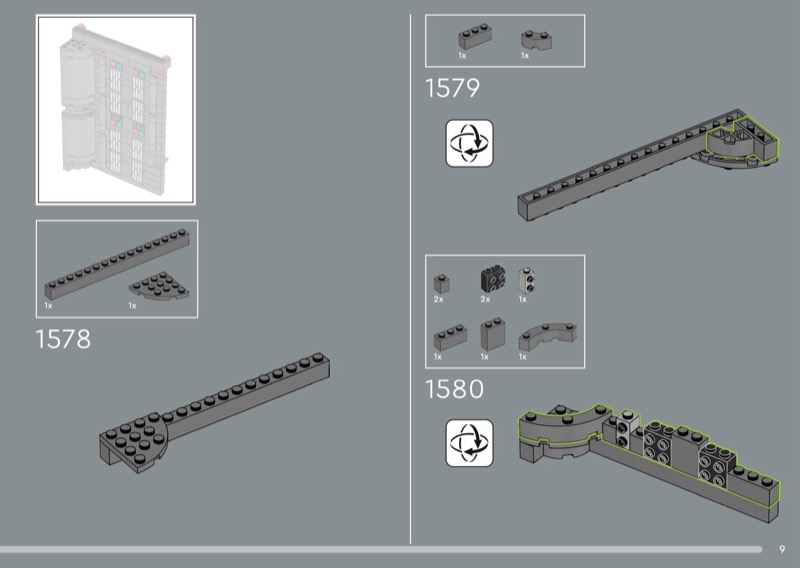 1x 1x

1578

1x 1x

1579

2x 2x 1x

1x 1x 1x

1580

9