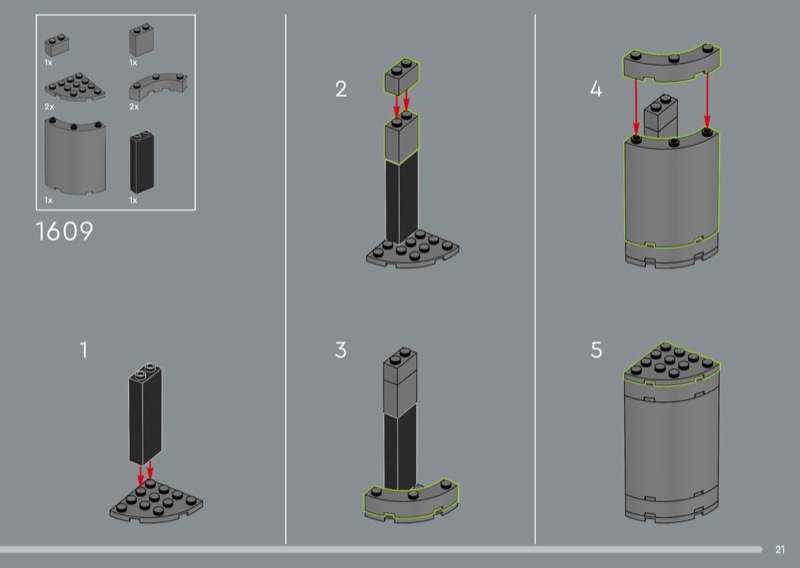 1x
1x
2x
2x
1x
1x

1609

1

2

3

4

5

21