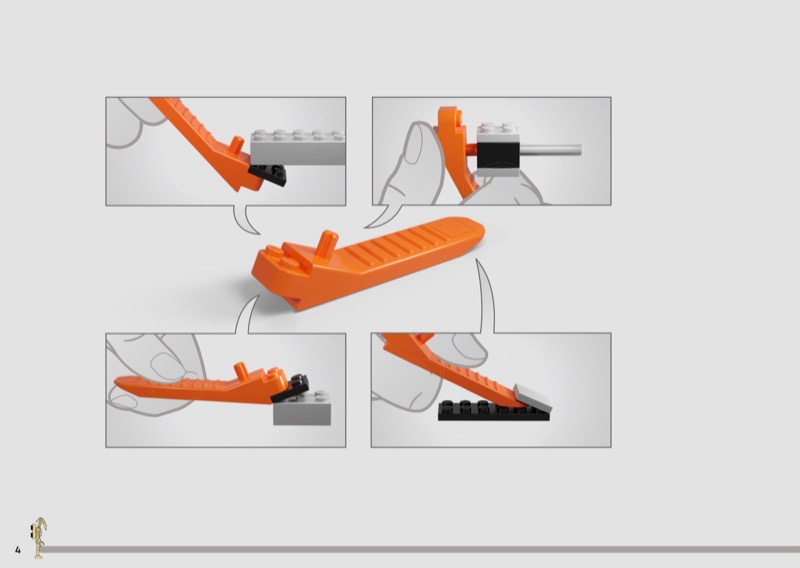 4