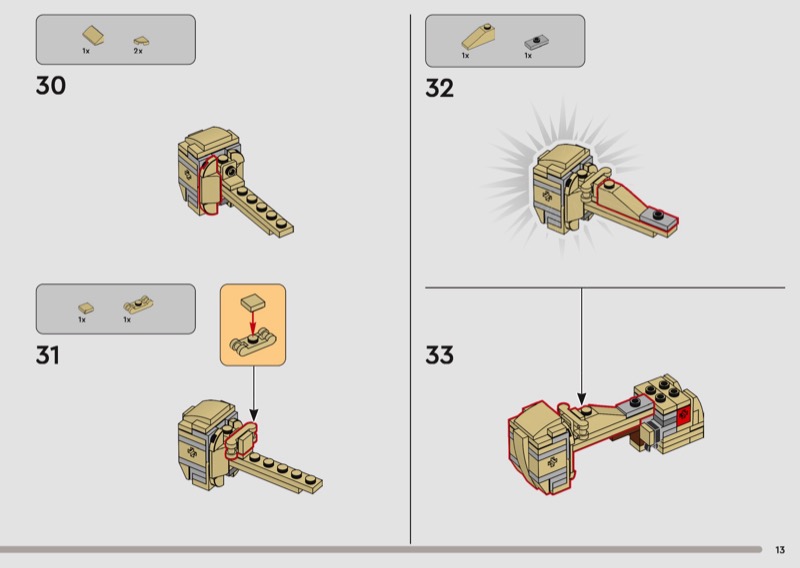 1x 2x

30

1x 1x

31

1x 1x

32

33

13