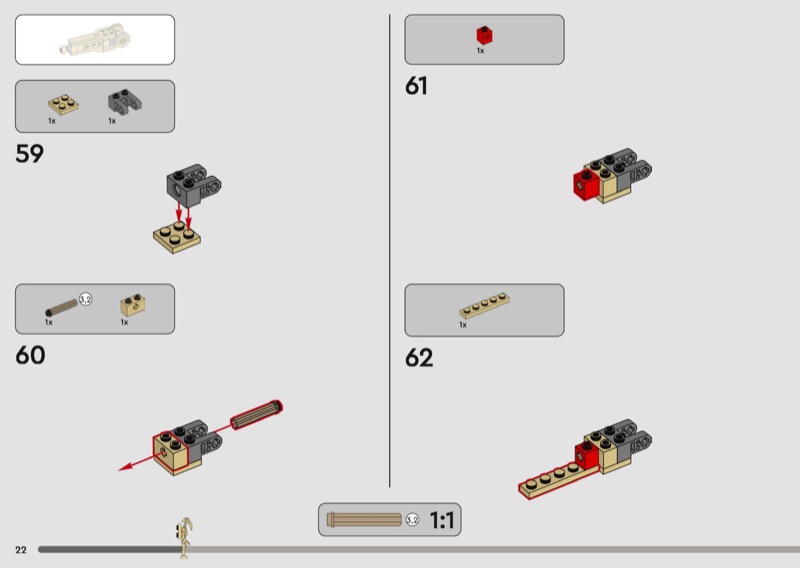 1x 1x

59

3,2
1x 1x

60

1x

61

1x

62

3,2 1:1

22