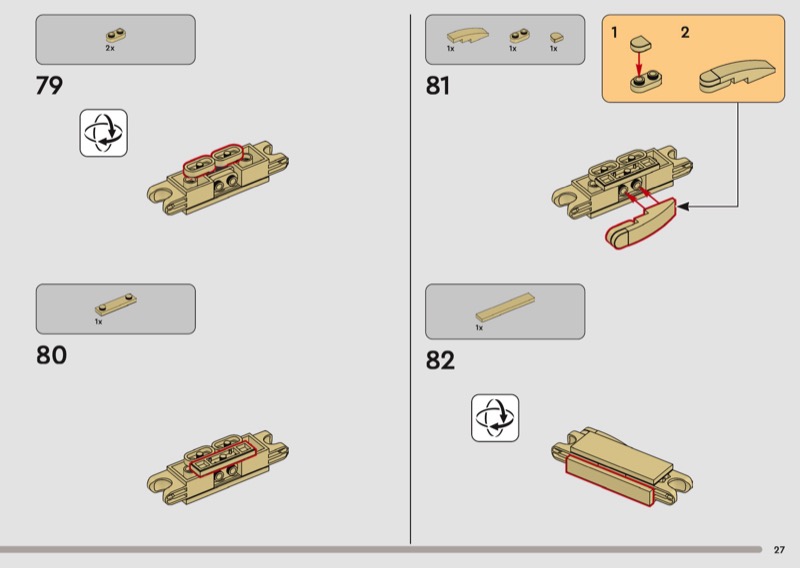 2x

79

1x

80

1x 1x 1x

1 2

81

1x

82

27