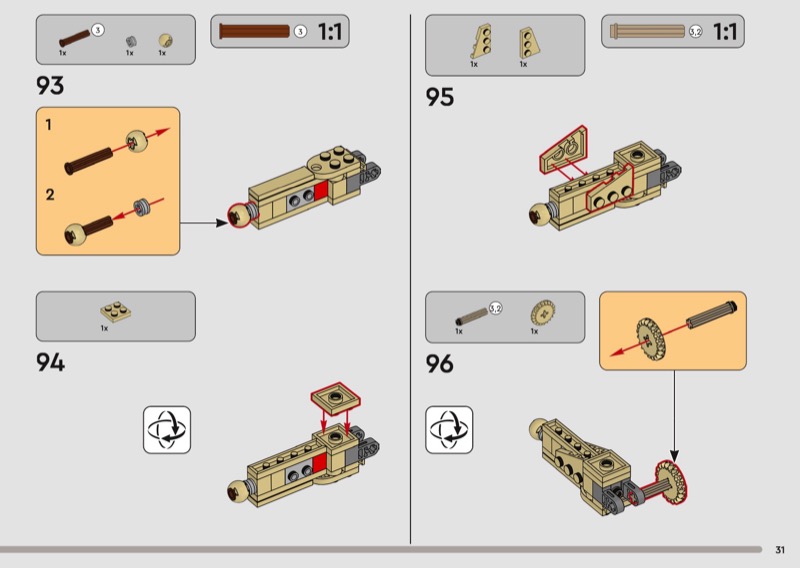 3
1x 1x 1x

3 1:1

93

1

2

1x

94

1x 1x

3,2 1:1

95

3,2

1x 1x

96

31