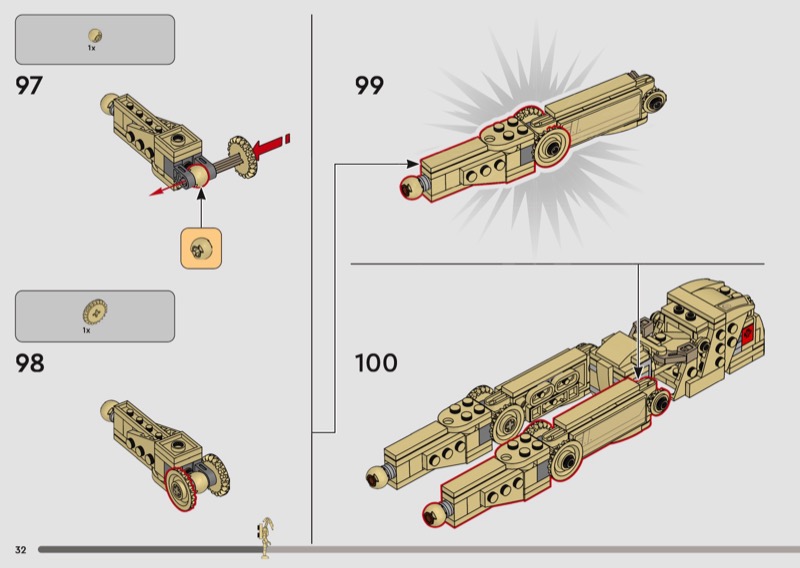 1x

97

1x

98

99

100

32