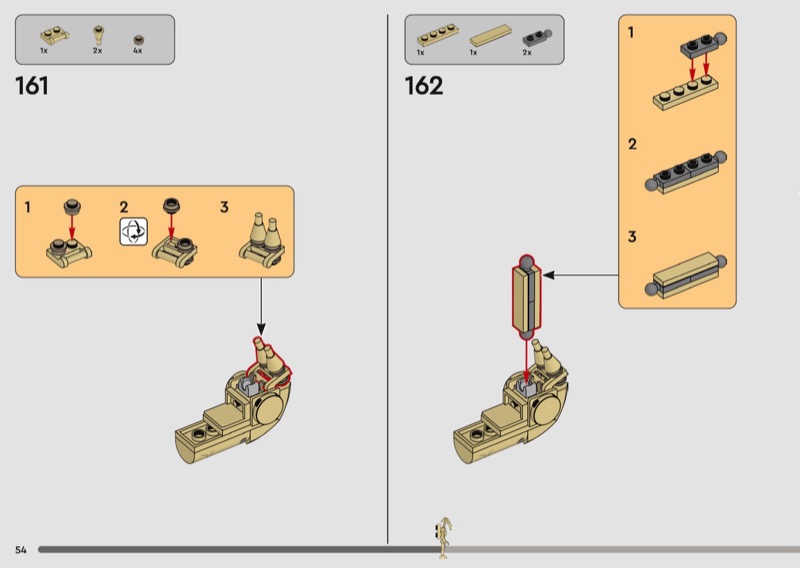 1x 2x 4x

161

1 2 3

1x 1x 2x

162

1

2

3

54