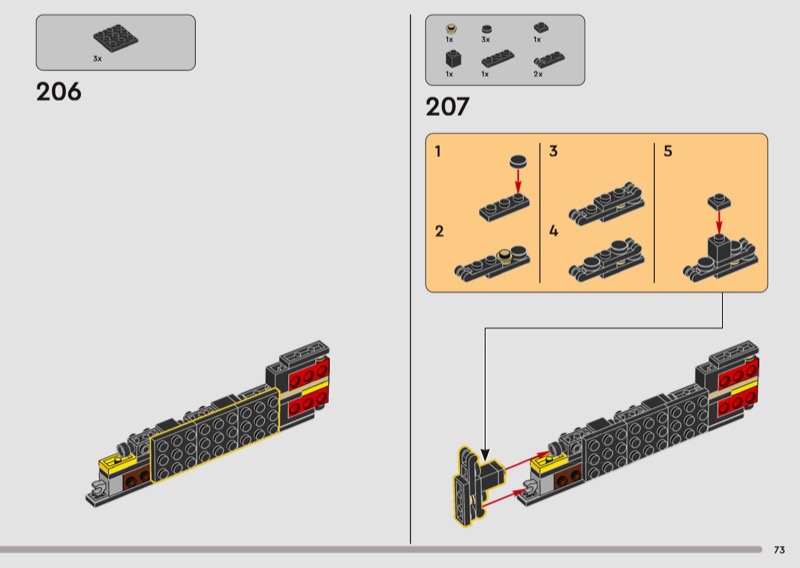 3x

206

1x
3x
1x
1x
1x
2x

207

1

2

3

4

5

73