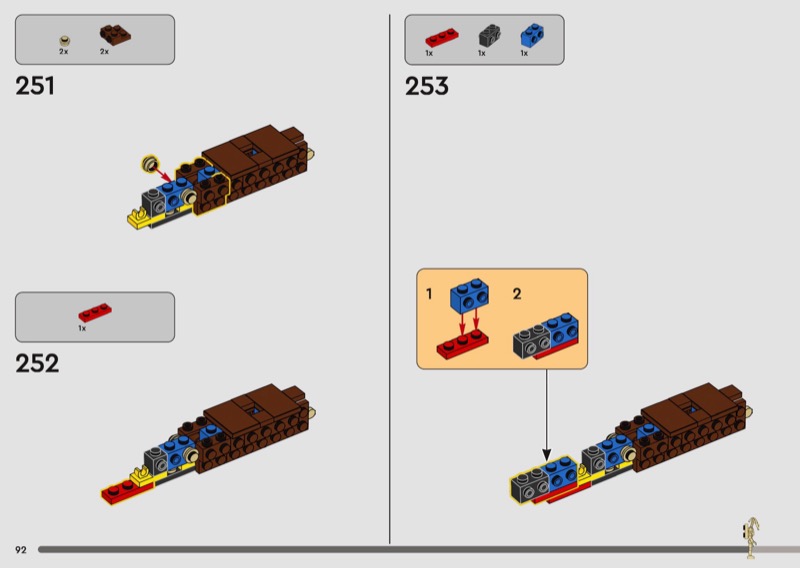 2x 2x

251

1x

252

1x 1x 1x

253

1

2

92