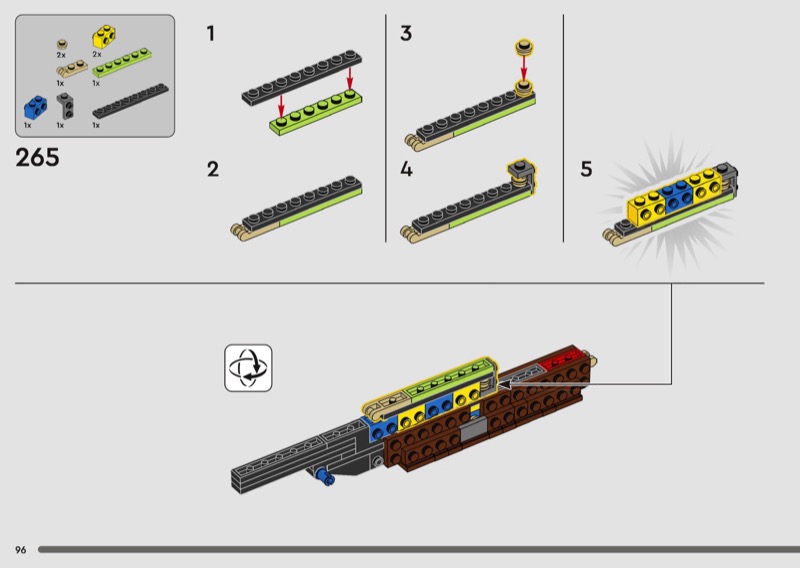 2x
2x
1x
1x
1x
1x
1x

265

1
2
3
4
5

96