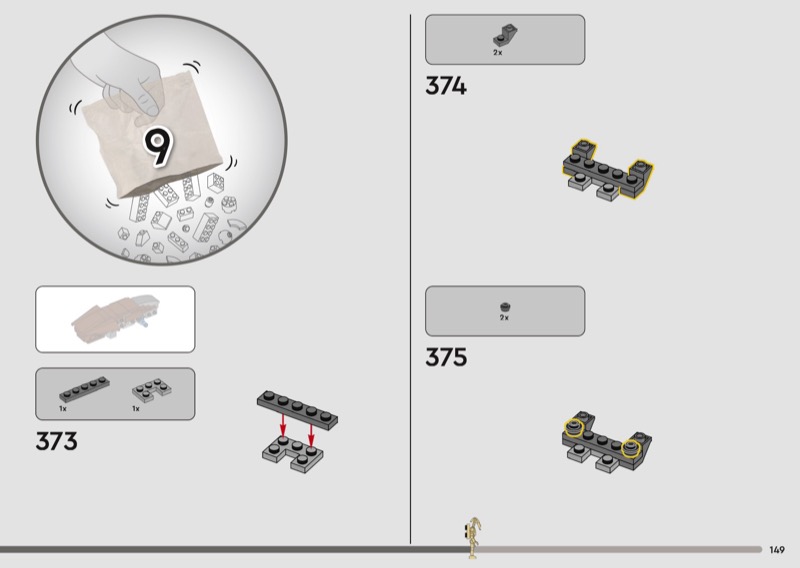 9

1x

1x

373

2x

374

2x

375

149