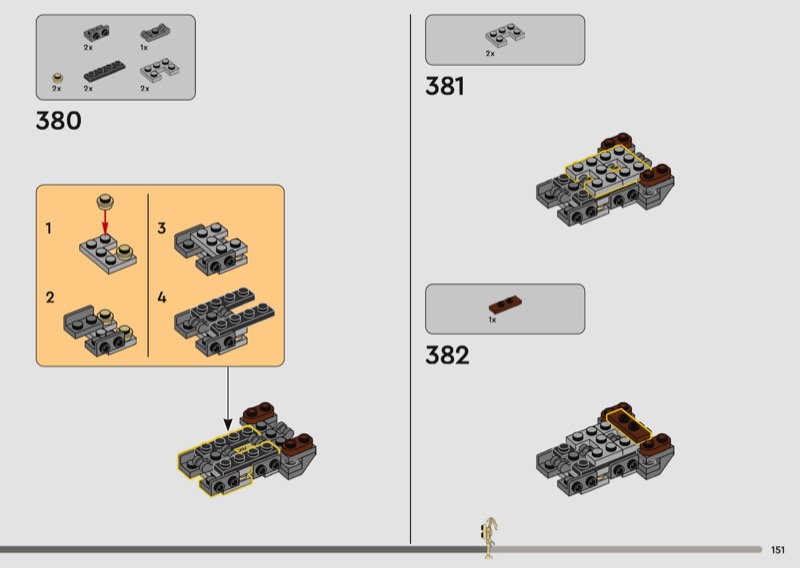 2x
1x
2x
2x
2x

380

1
2
3
4

2x

381

1x

382

151