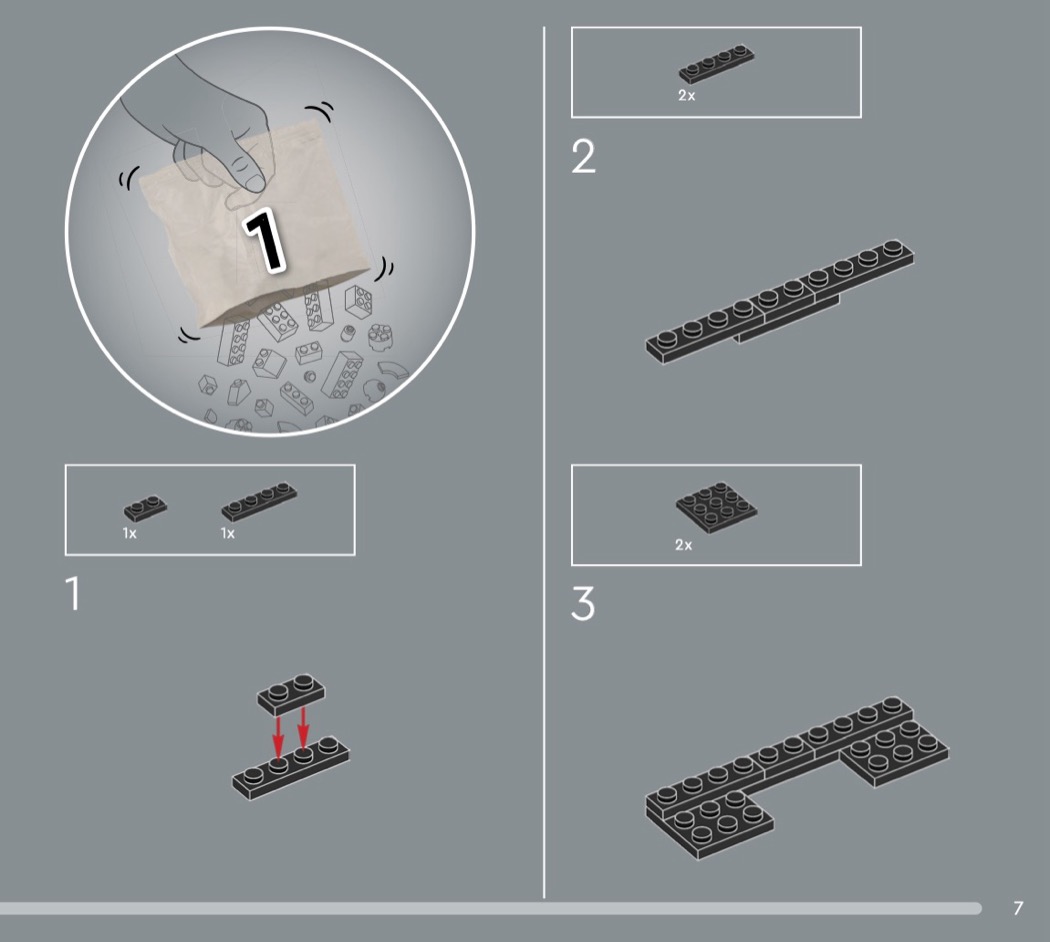 1

1x 1x

1

2x

2

2x

3

7