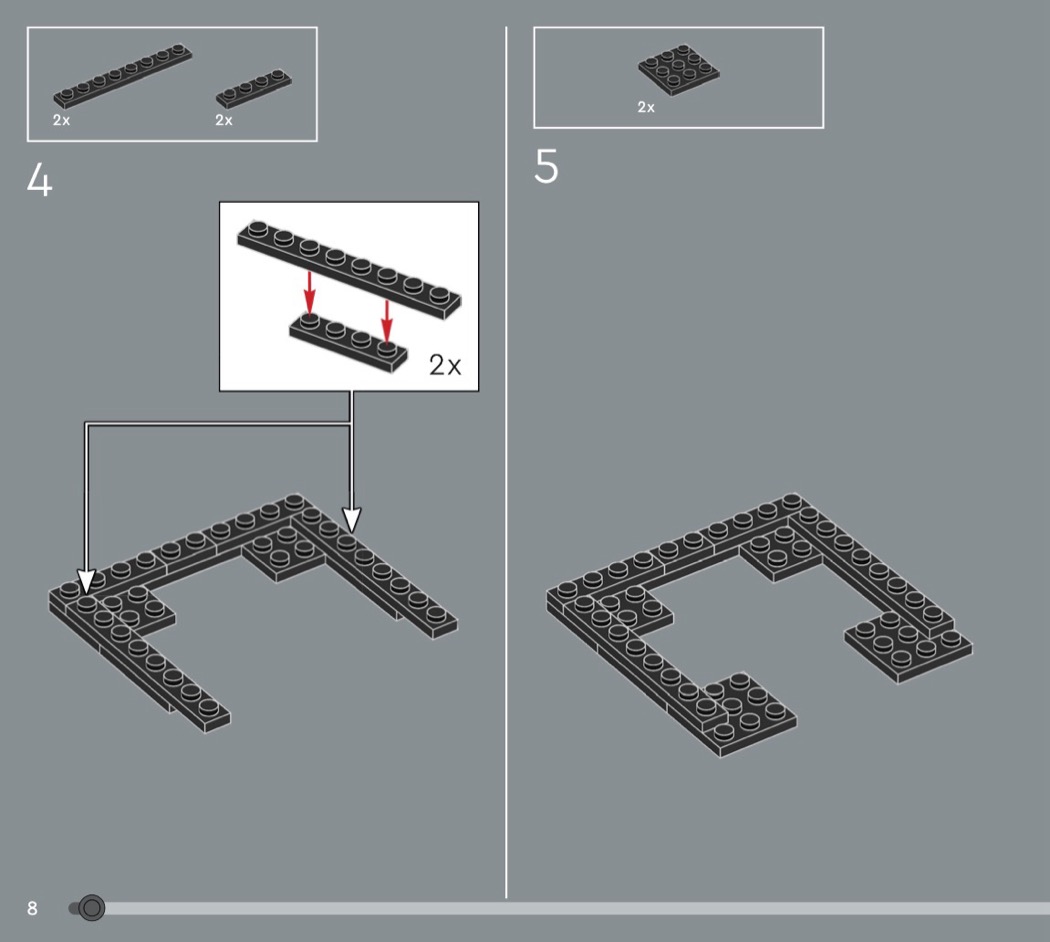 2x
2x

4

2x

2x

5

8