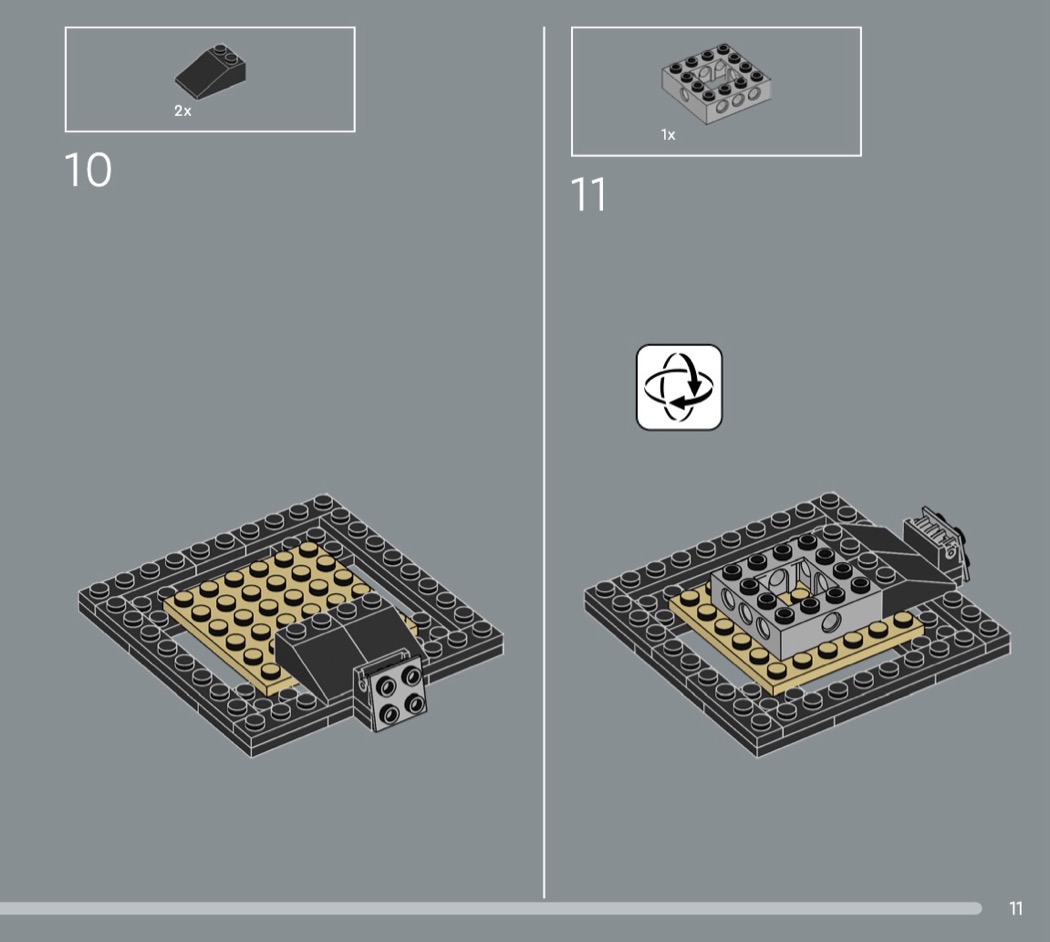 2x

10

1x

11

11