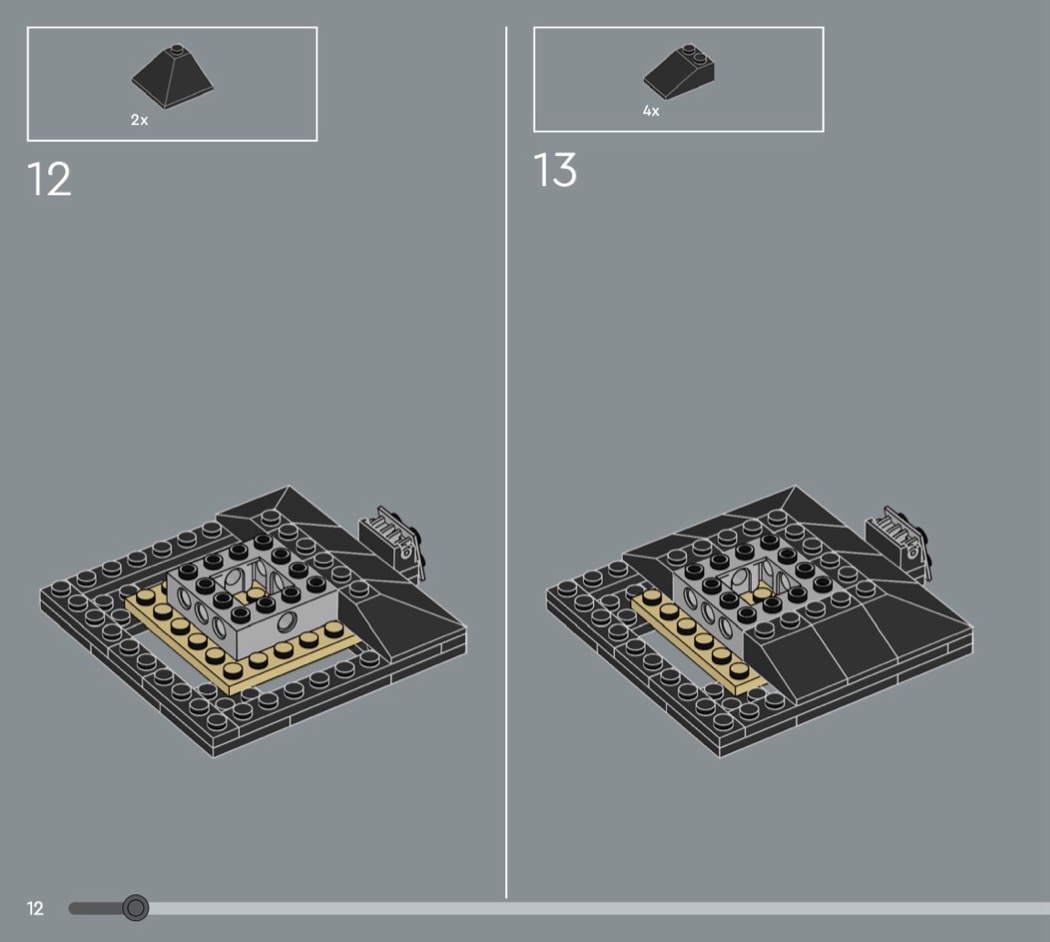 2x

12

4x

13

12