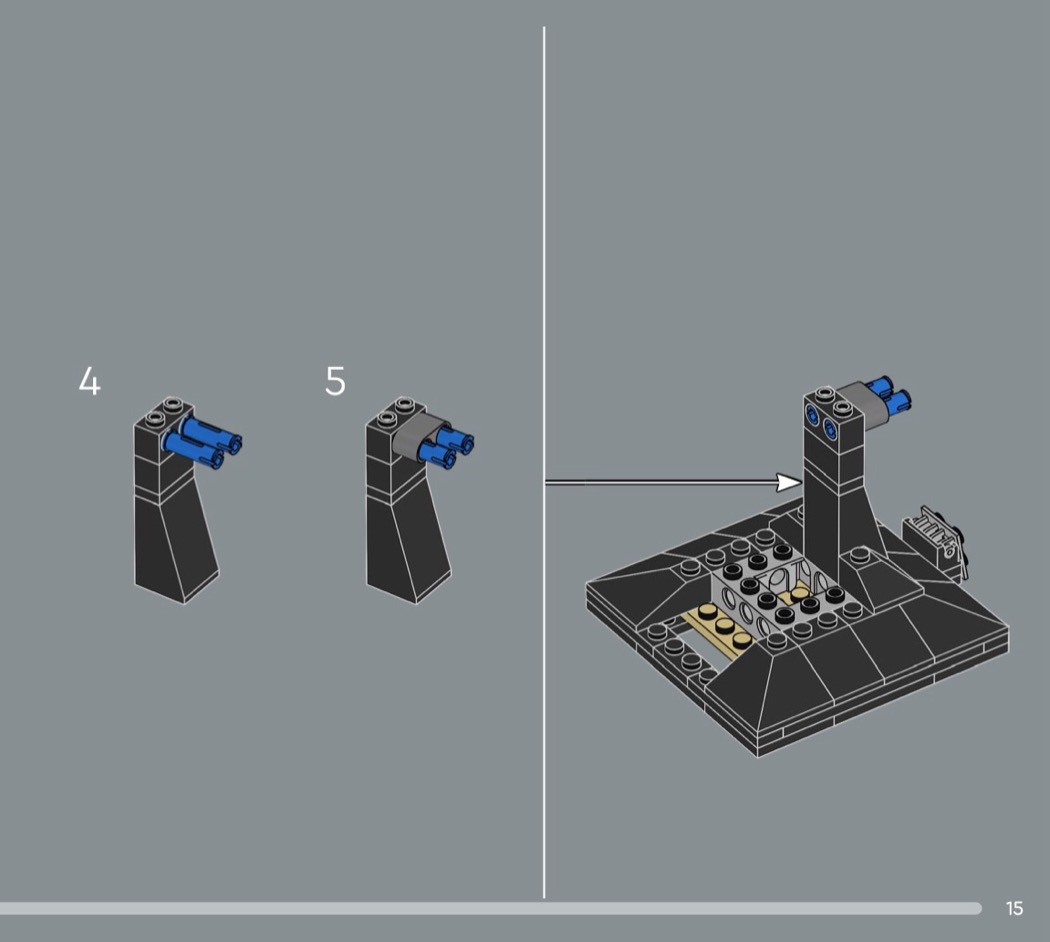 4

5

15