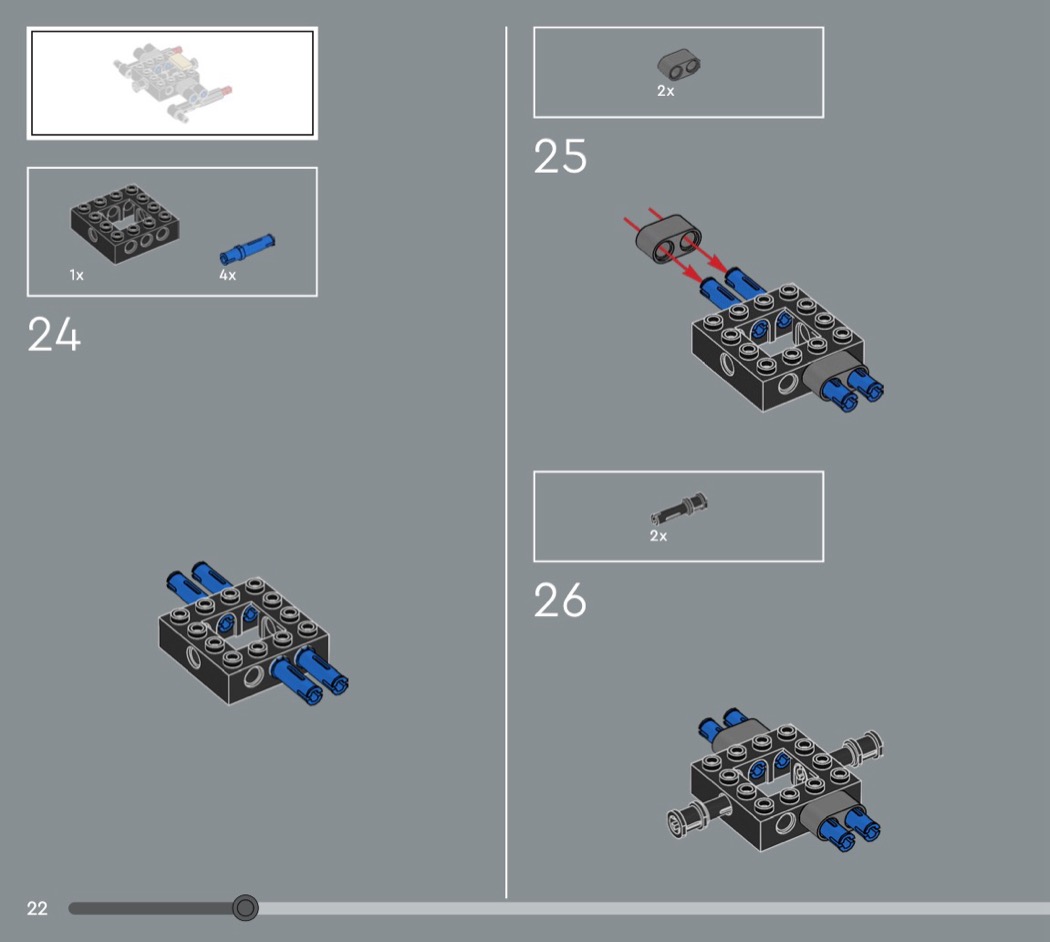 1x
4x
24

2x
25

2x
26

22