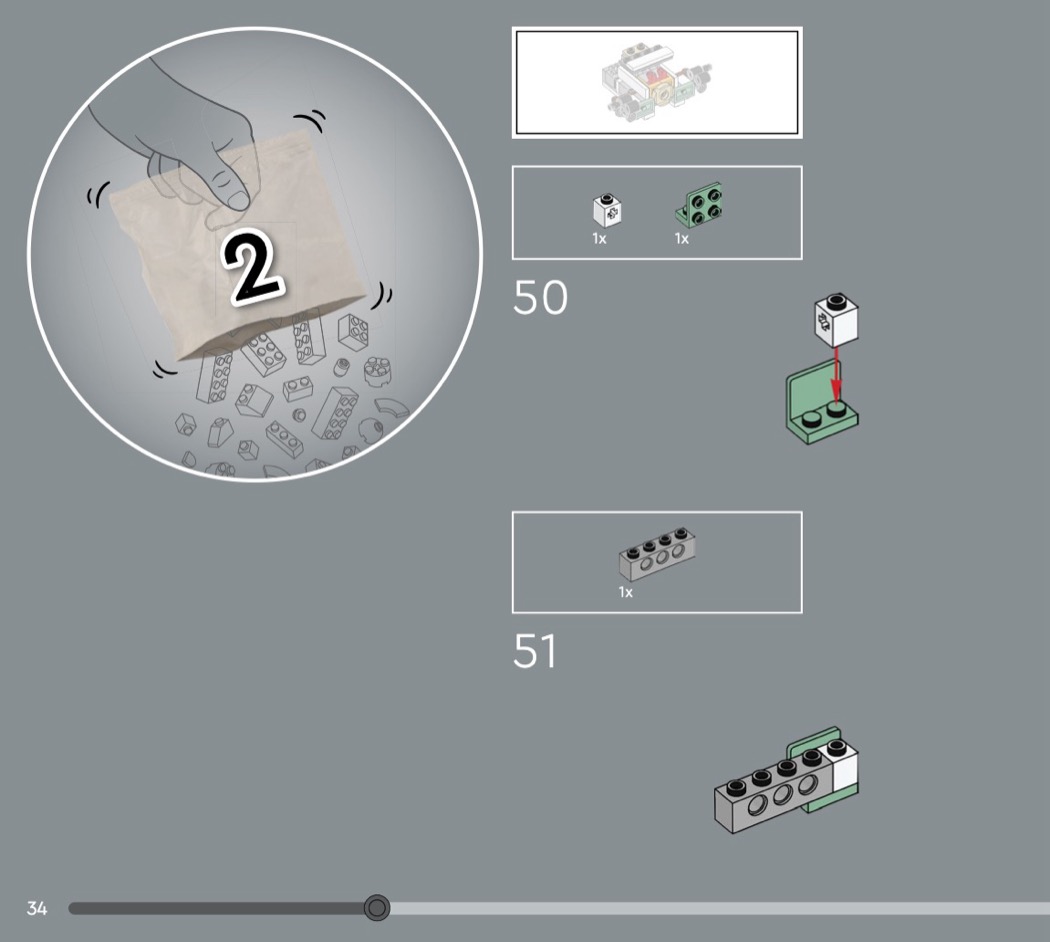 2

1x 1x

50

1x

51

34