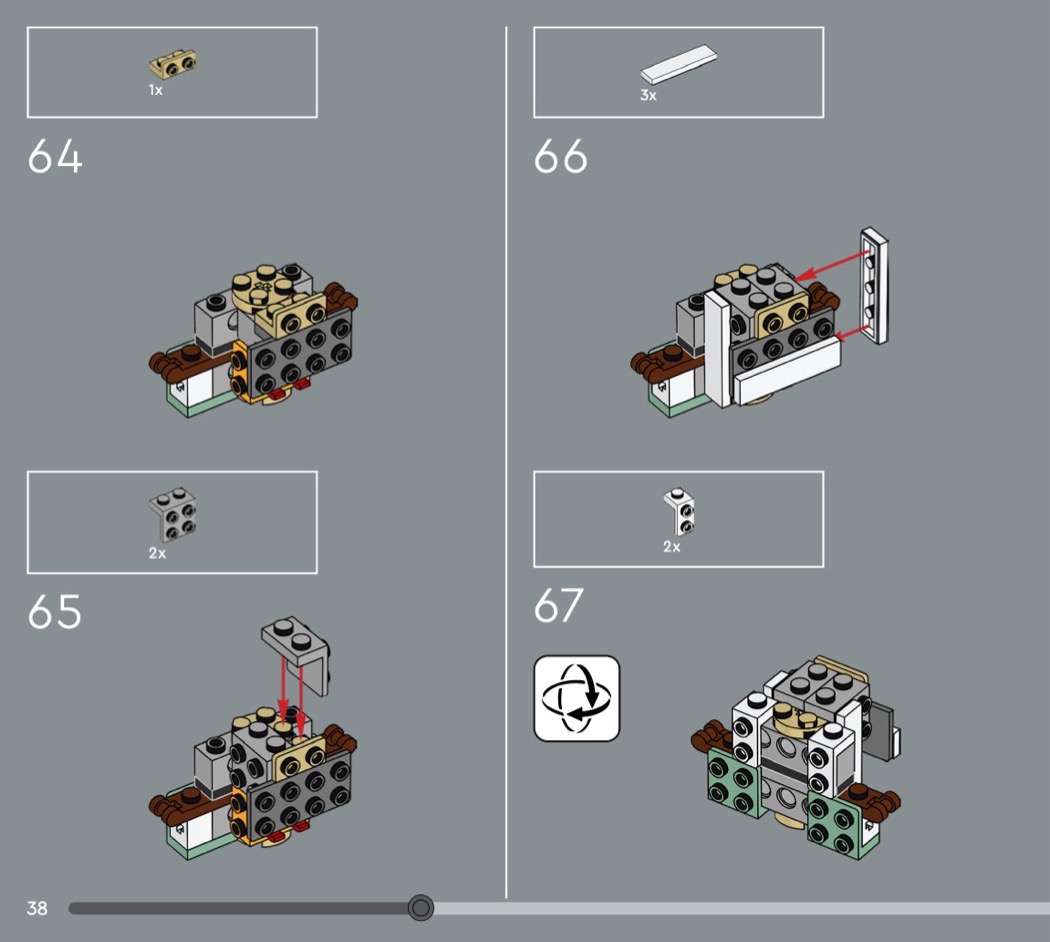 1x

64

2x

65

3x

66

2x

67

38