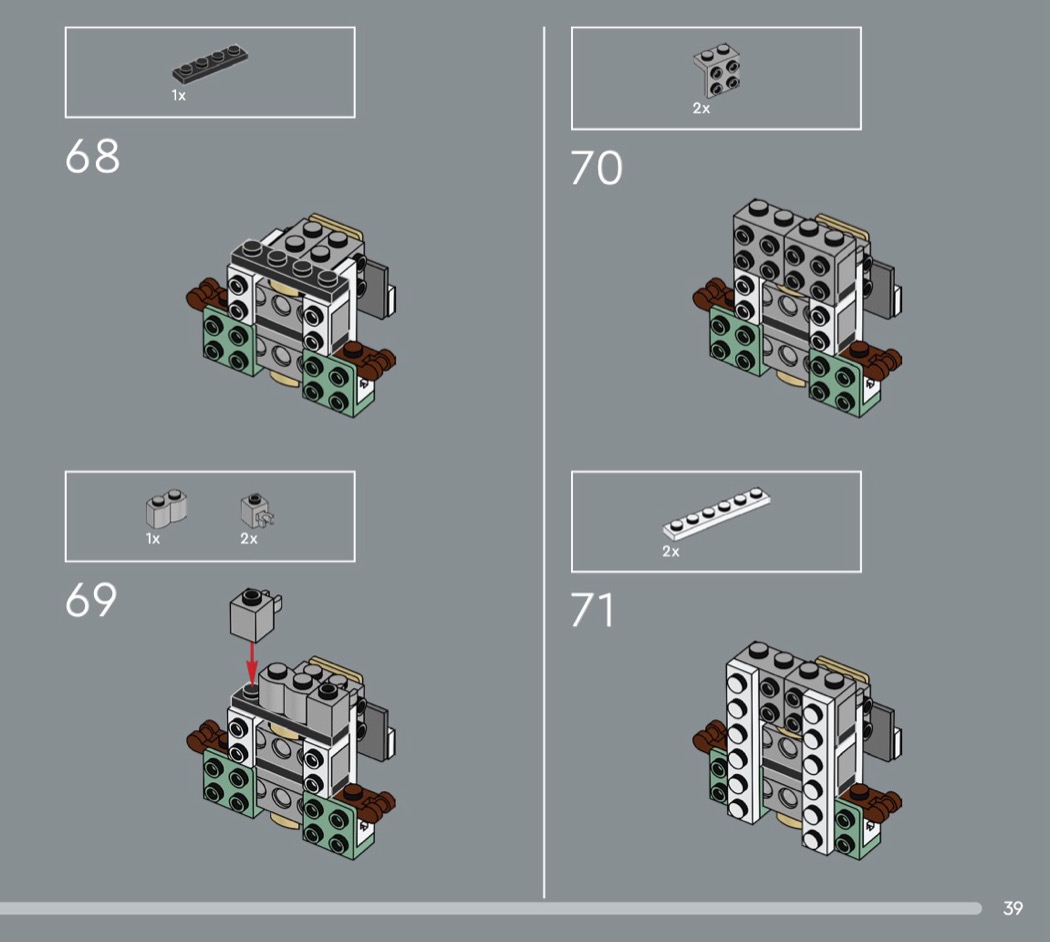 1x

68

1x 2x

69

2x

70

2x

71

39