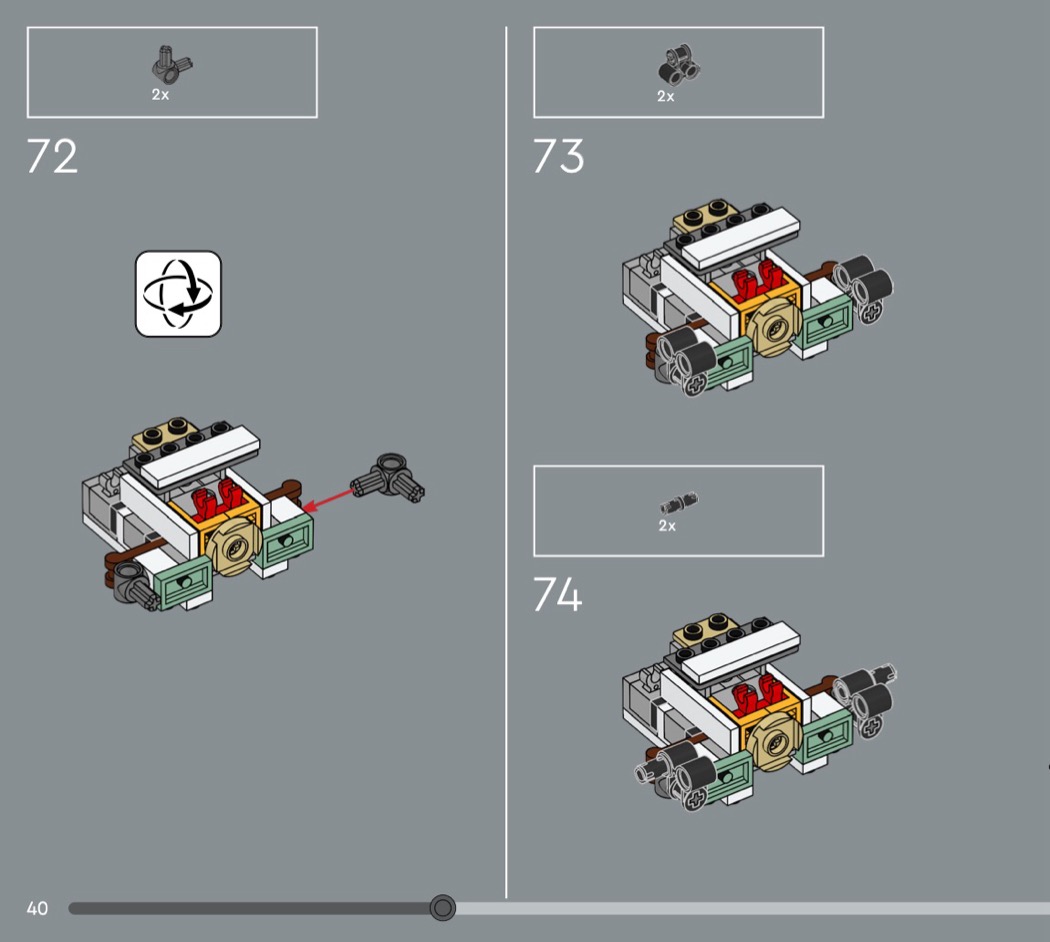 2x

72

2x

73

2x

74

40