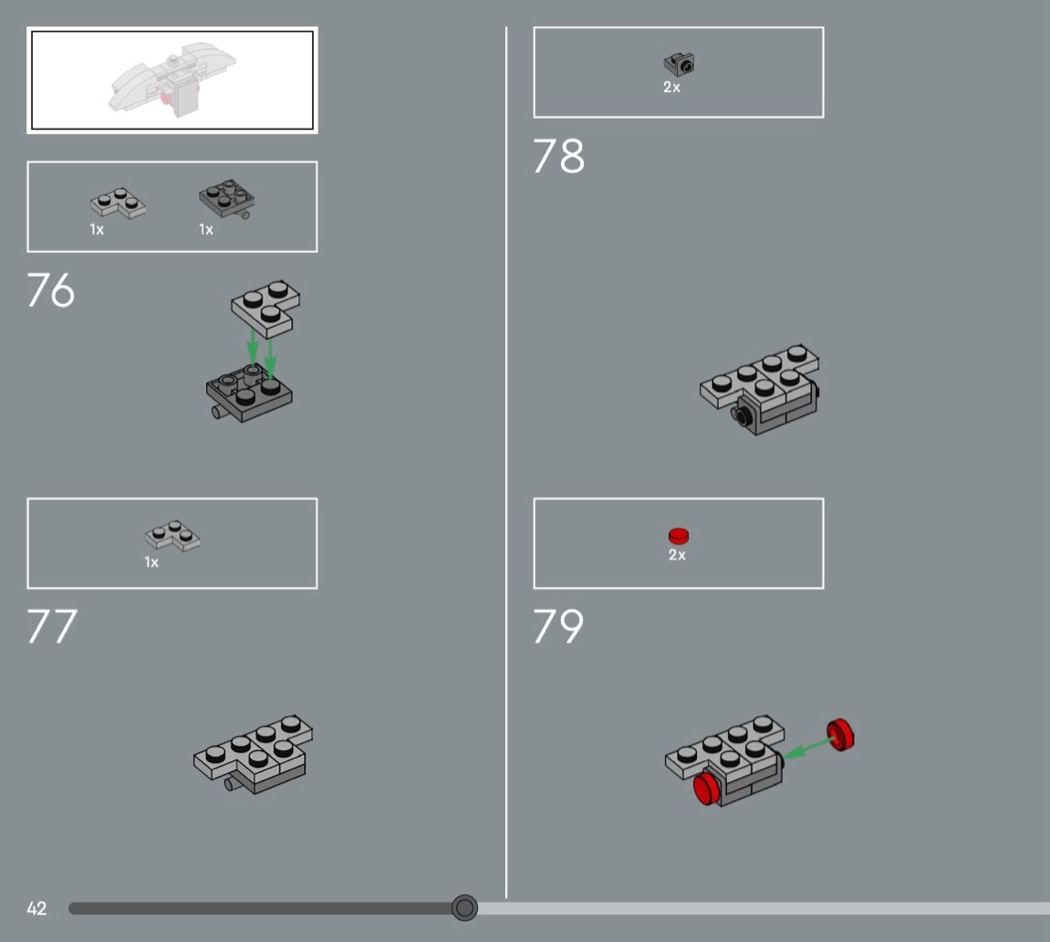 1x 1x

76

1x

77

2x

78

2x

79

42