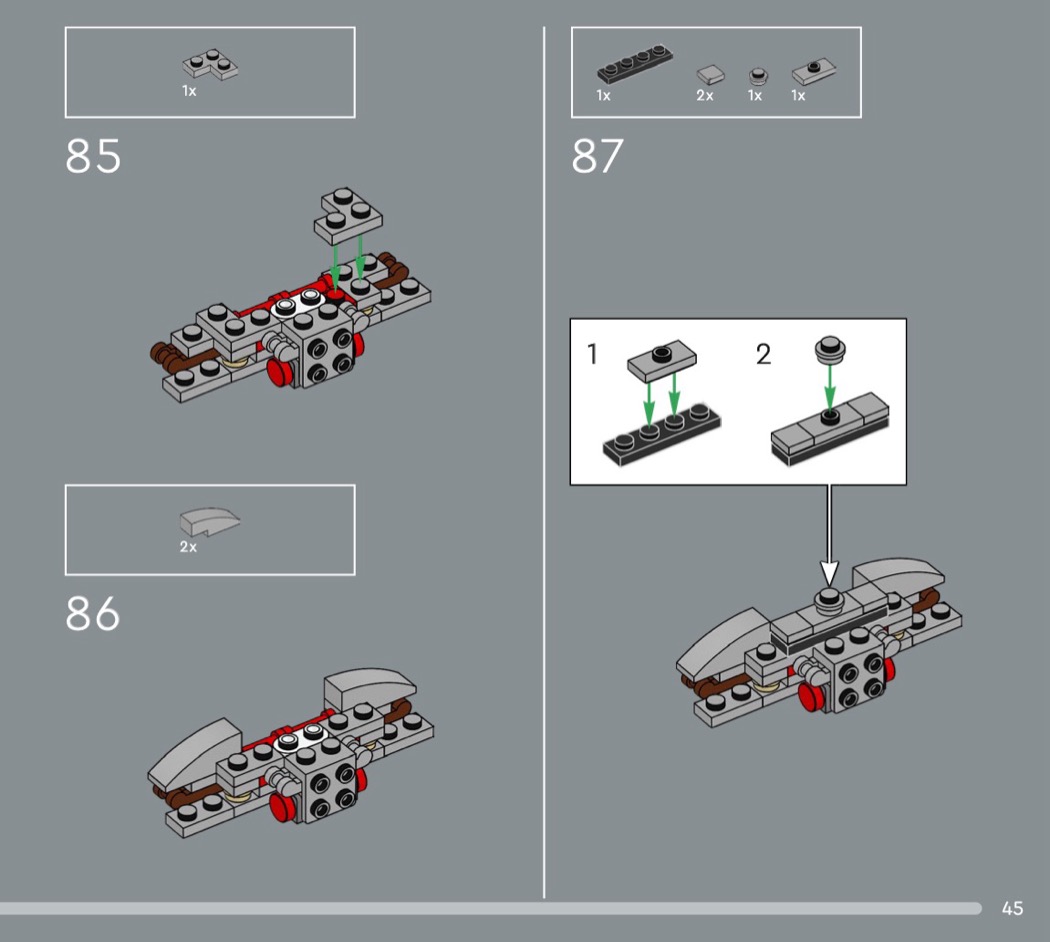 1x

85

2x

86

1x 2x 1x 1x

87

1

2

45