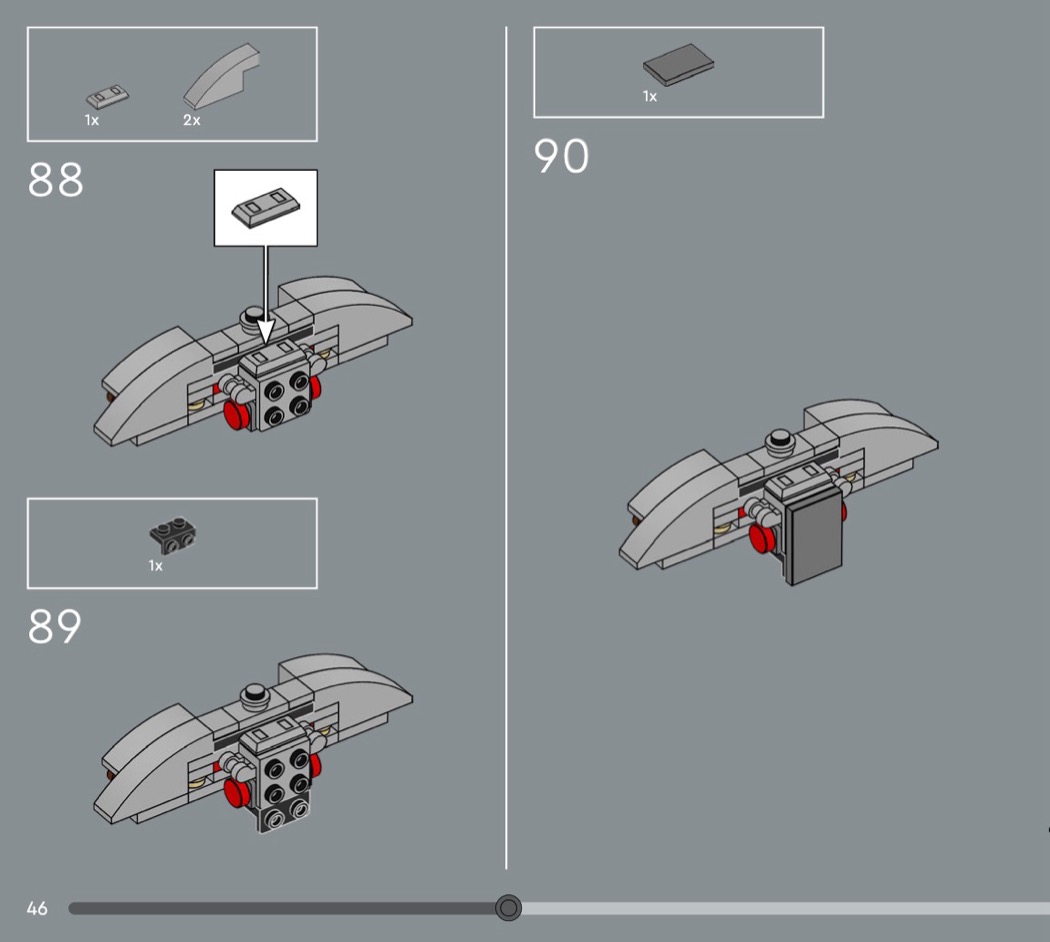 1x
2x

88

1x

89

1x

90

46