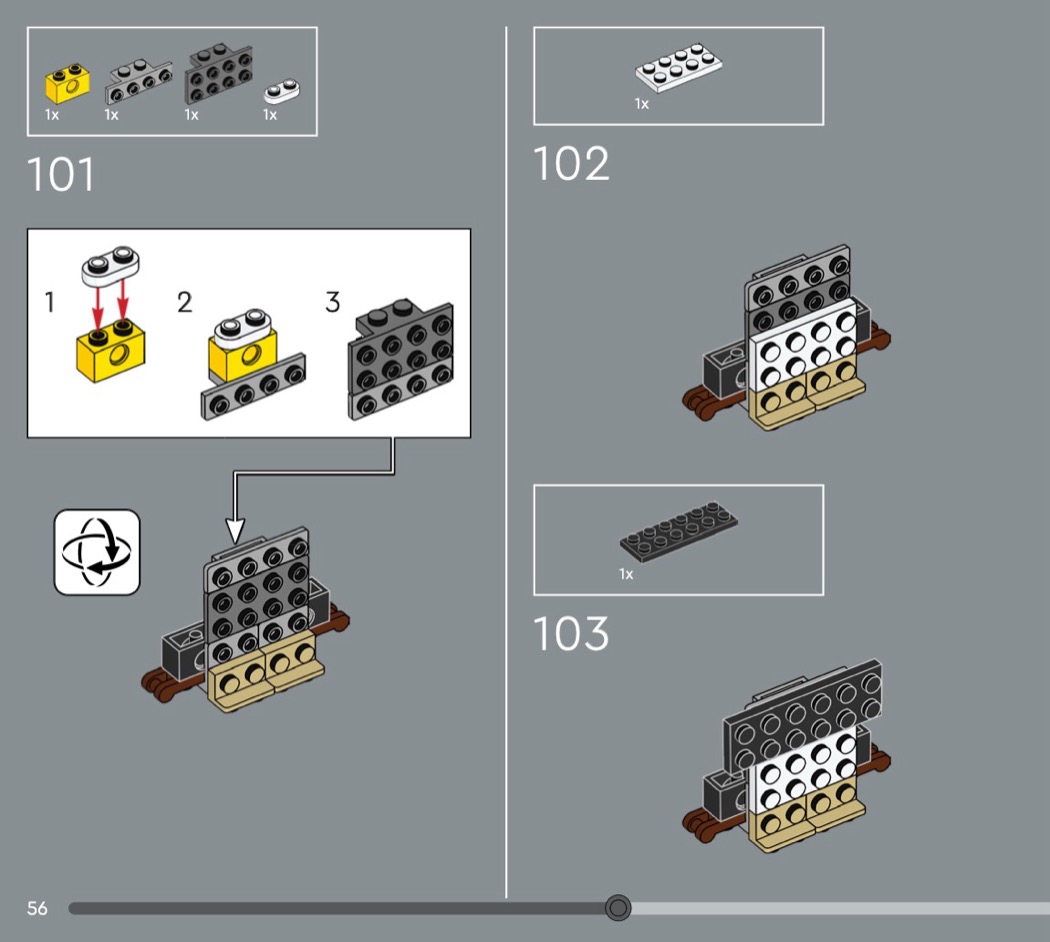 1x 1x 1x 1x

101

1 2 3

1x

102

1x

103

56