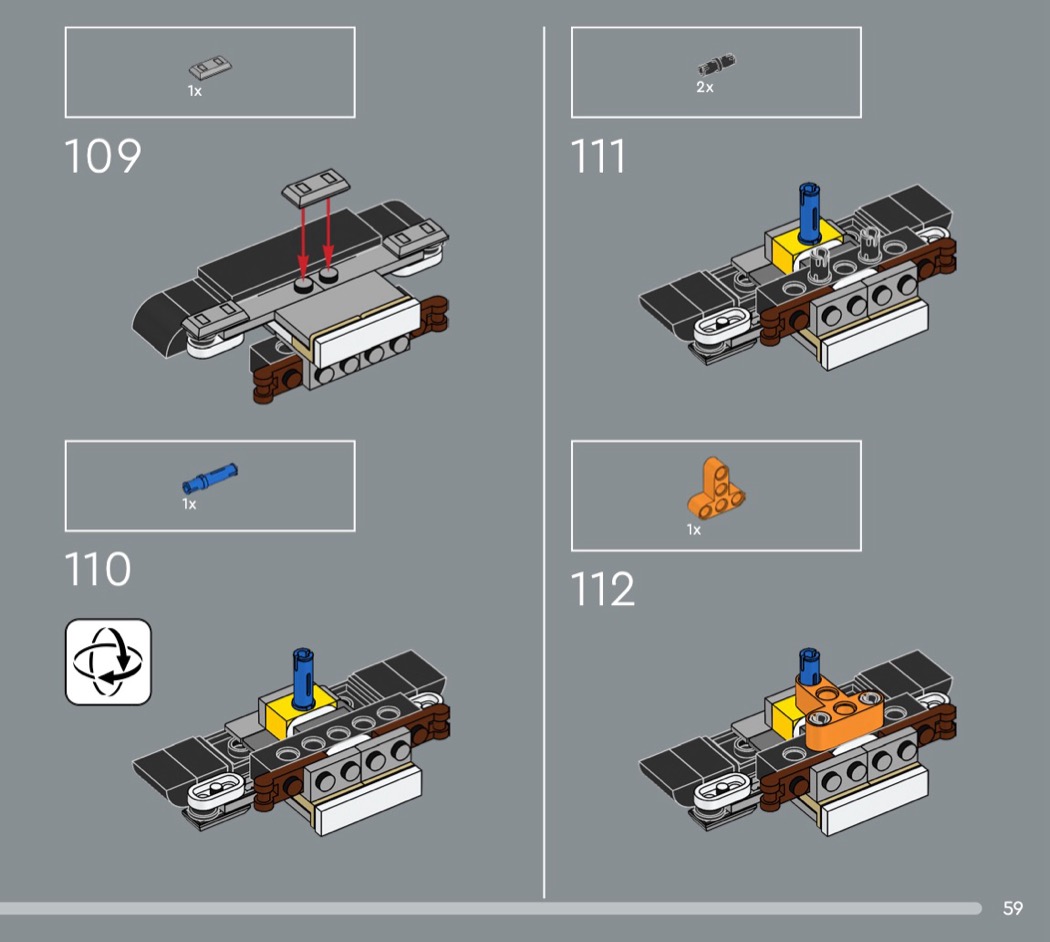 1x

109

1x

110

2x

111

1x

112

59