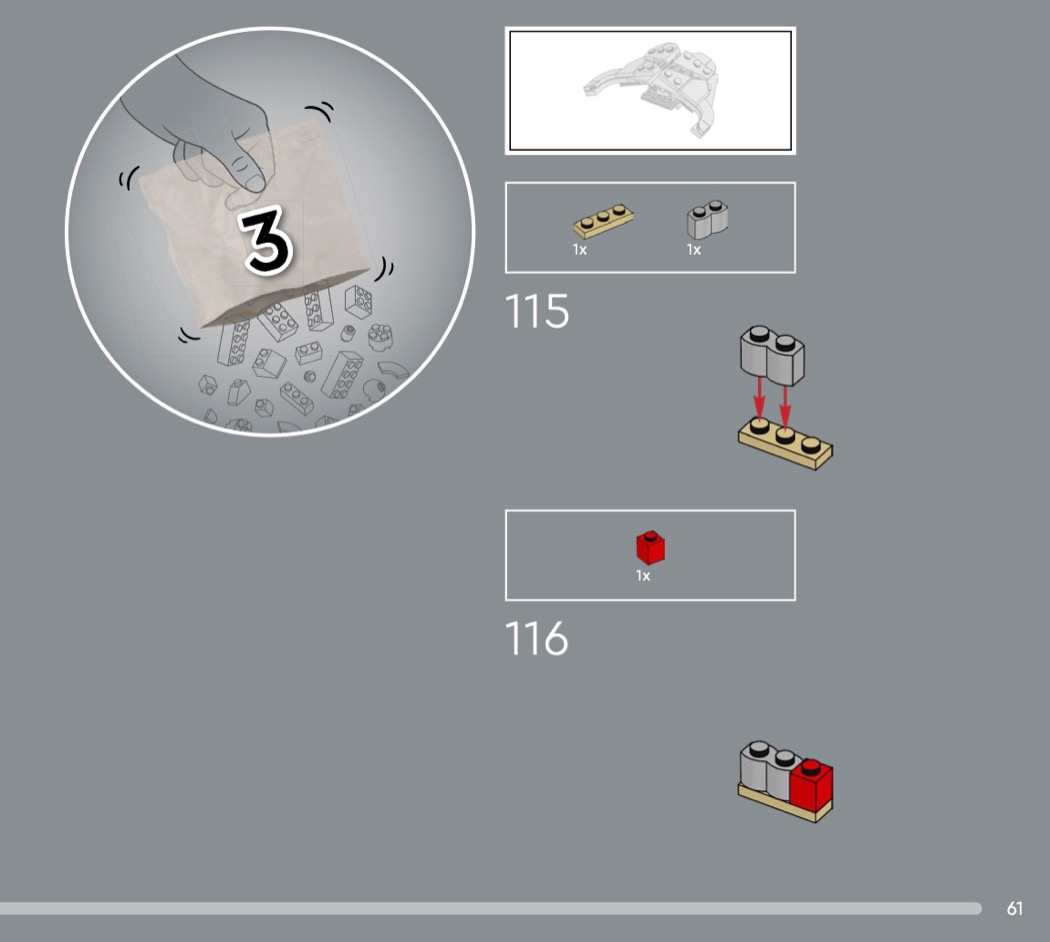 3

1x 1x

115

1x

116

61