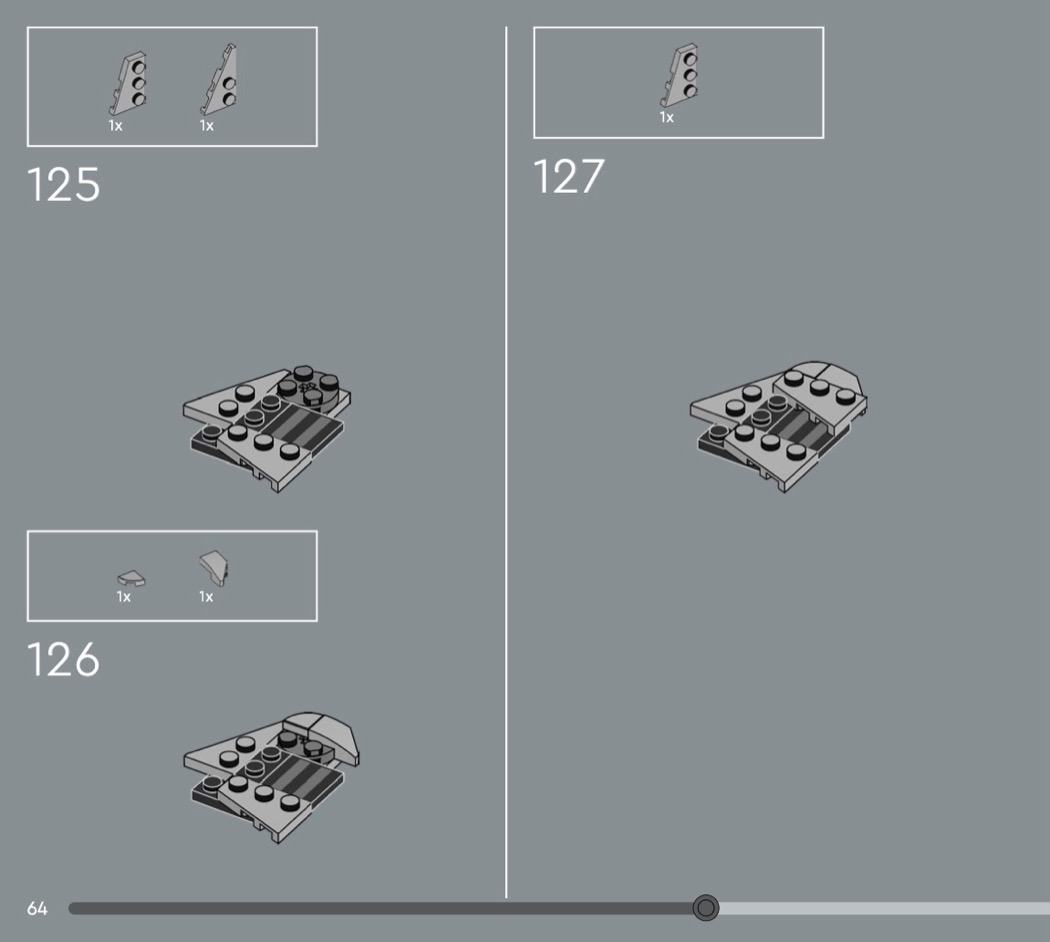 1x 1x

125

1x 1x

126

1x

127

64