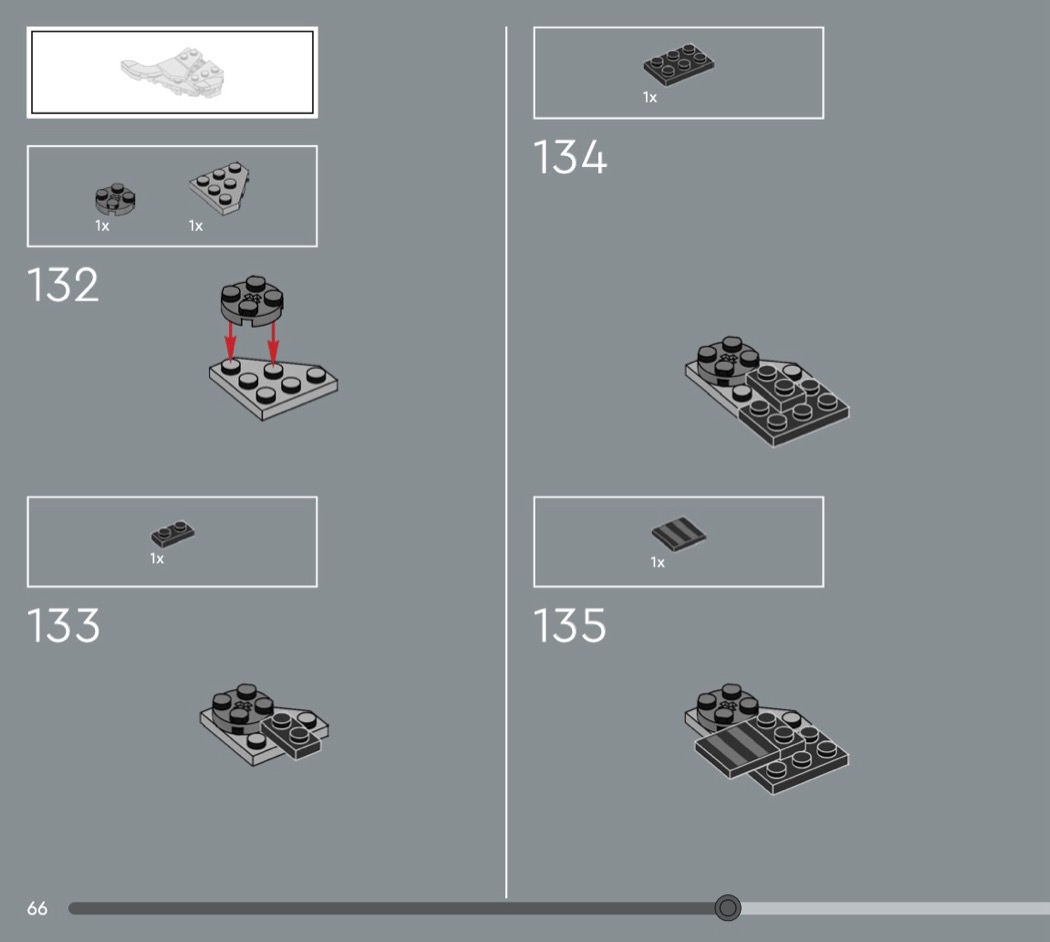 1x 1x

132

1x

133

1x

134

1x

135

66