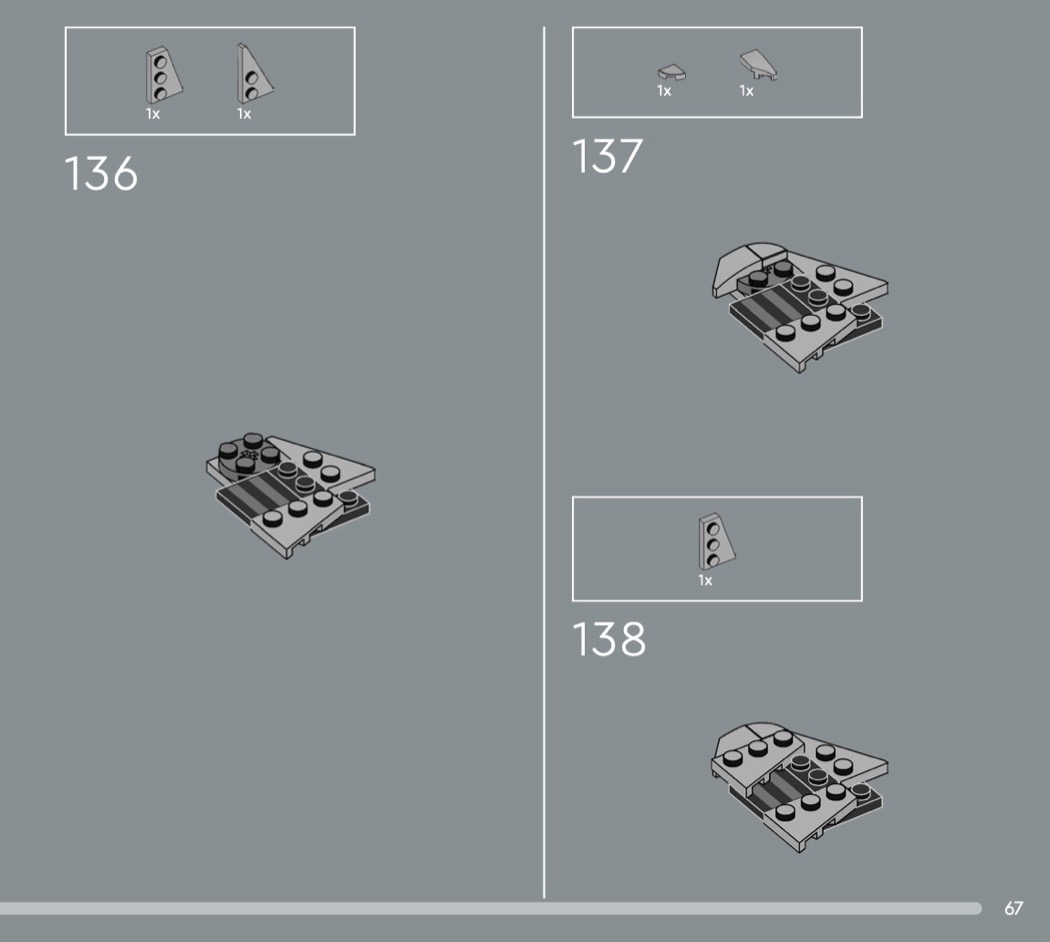 1x 1x

136

1x 1x

137

1x

138

67